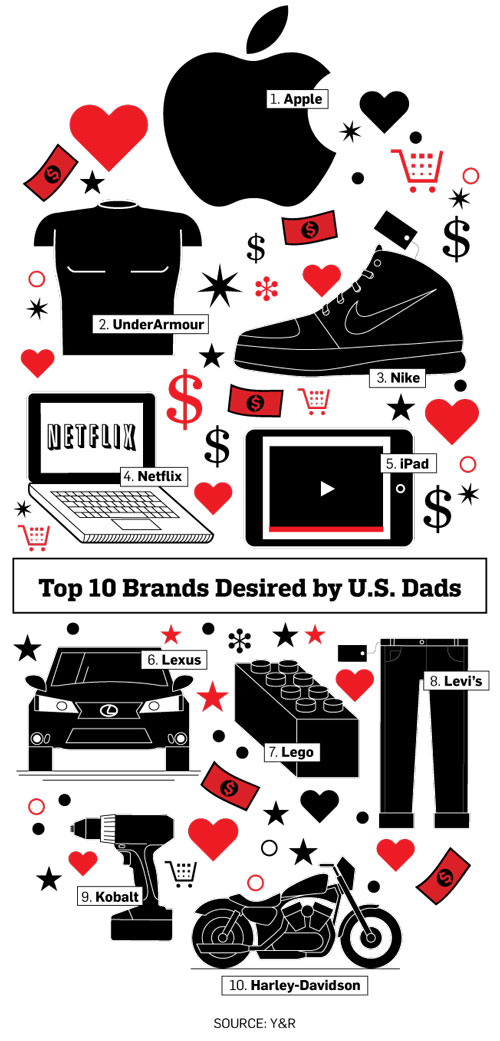 1. Apple

2. UnderArmour

3. Nike

NETFLIX

4. Netflix

5. iPad

Top 10 Brands Desired by U.S. Dads

6. Lexus

7. Lego

8. Levi's

9. Kobalt

10. Harley-Davidson

SOURCE: Y&R